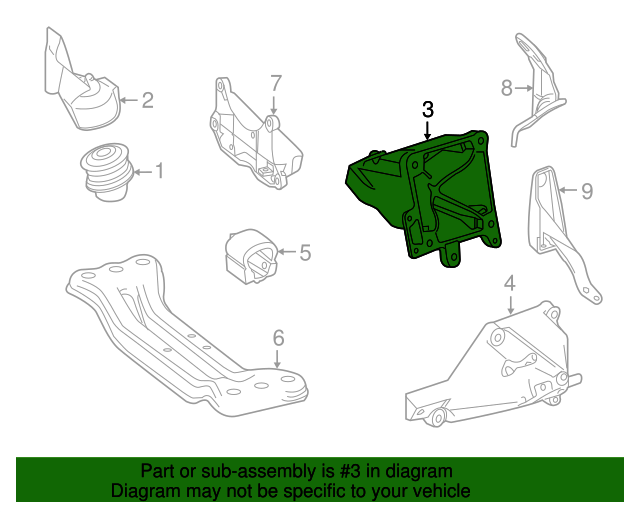 2
7
3
8
1
9
5
4
6

Part or sub-assembly is #3 in diagram
Diagram may not be specific to your vehicle