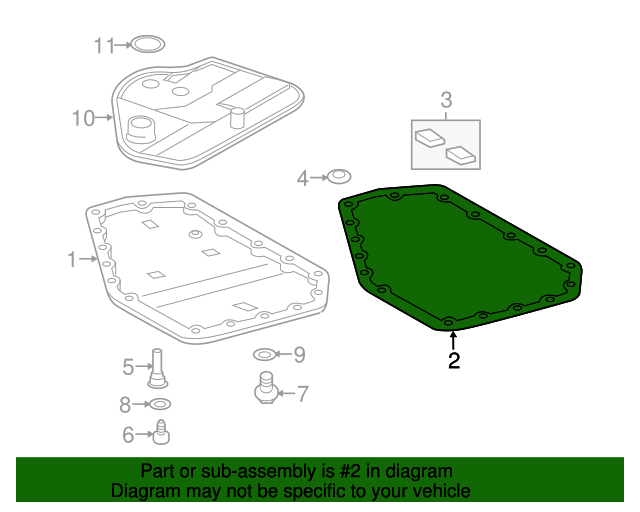 11
10
3
4
1
2
5
9
7
8
6

Part or sub-assembly is #2 in diagram
Diagram may not be specific to your vehicle