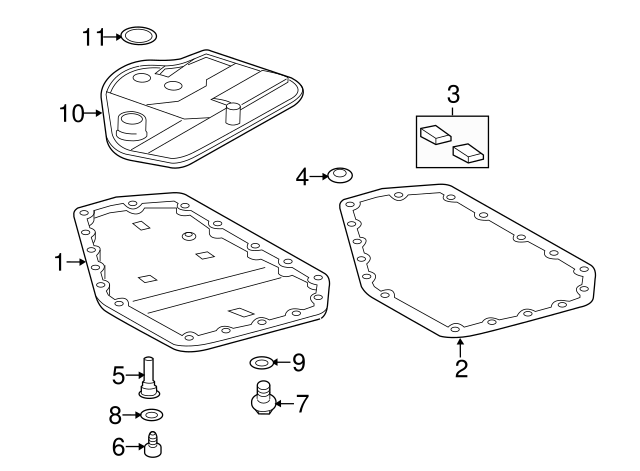 11
10
3
4
1
2
5
9
7
8
6