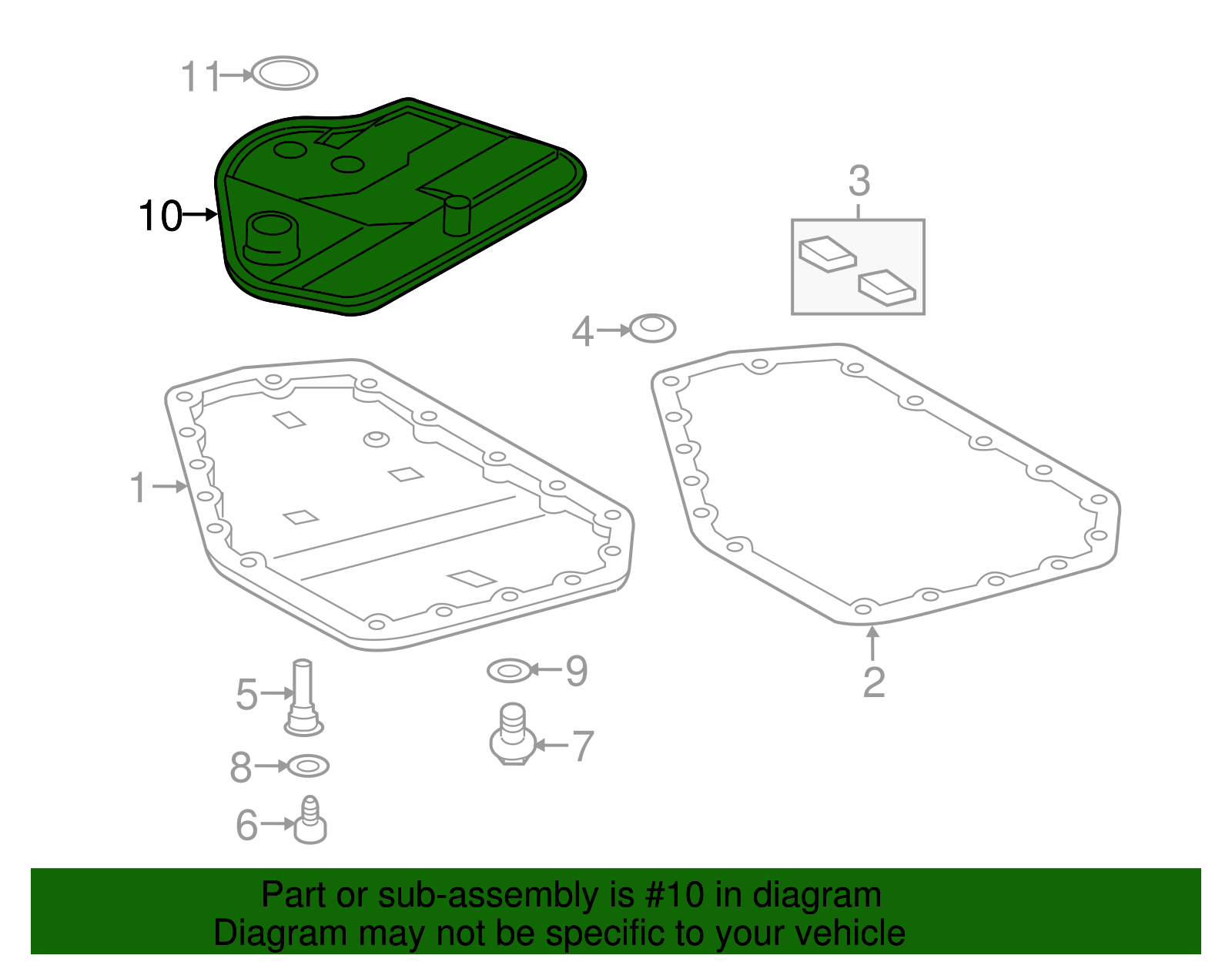 11
10
3
4
1
2
5
9
7
8
6

Part or sub-assembly is #10 in diagram
Diagram may not be specific to your vehicle