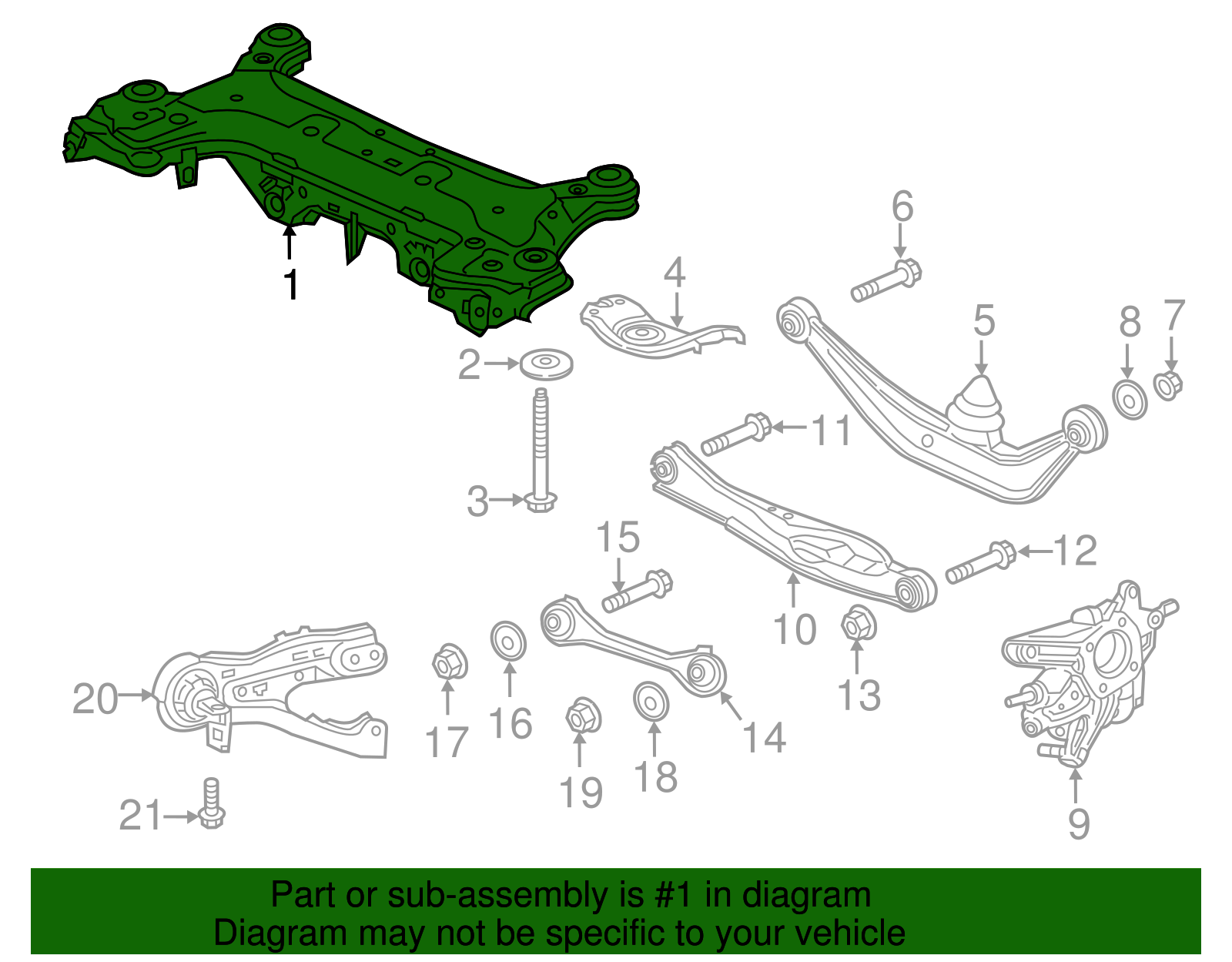 1
6
4
5
8
7
2
11
3
15
12
10
13
20
17
16
14
19
18
21
9

Part or sub-assembly is #1 in diagram
Diagram may not be specific to your vehicle