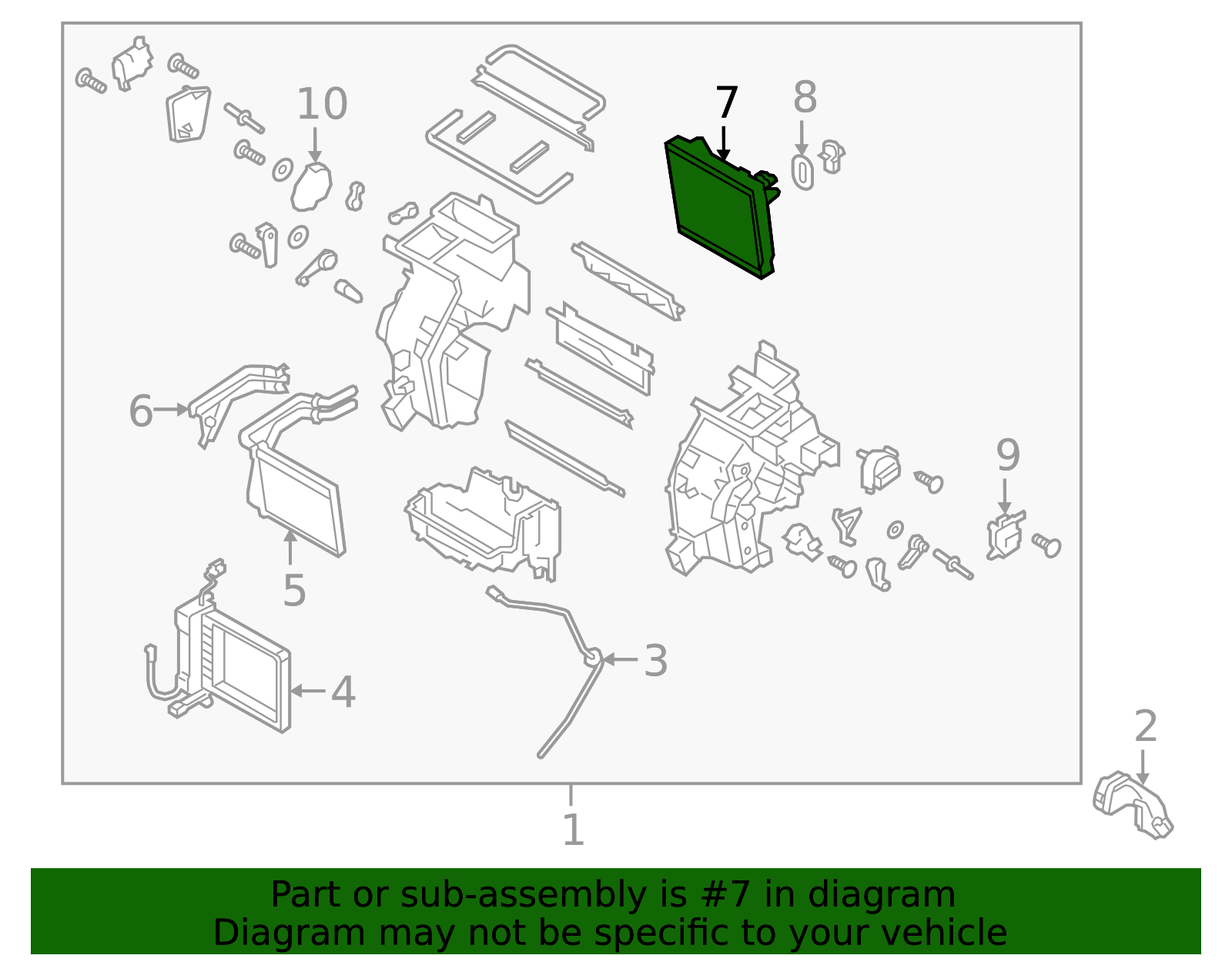 10
7
8
6
9
5
3
4
2
1

Part or sub-assembly is #7 in diagram
Diagram may not be specific to your vehicle