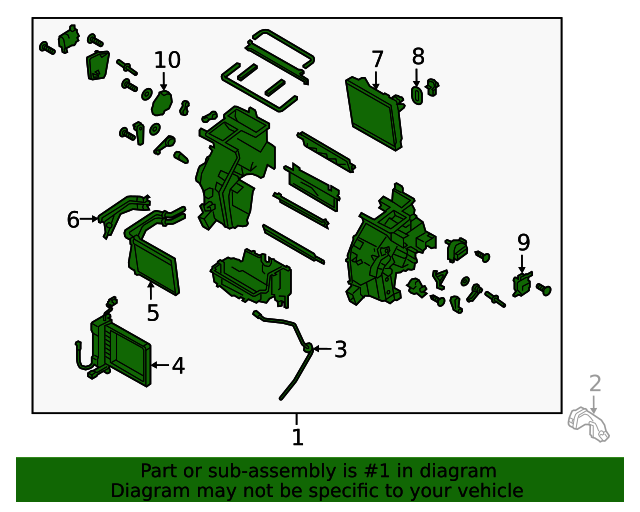 10
7
8
6
9
5
3
4
2
1

Part or sub-assembly is #1 in diagram
Diagram may not be specific to your vehicle