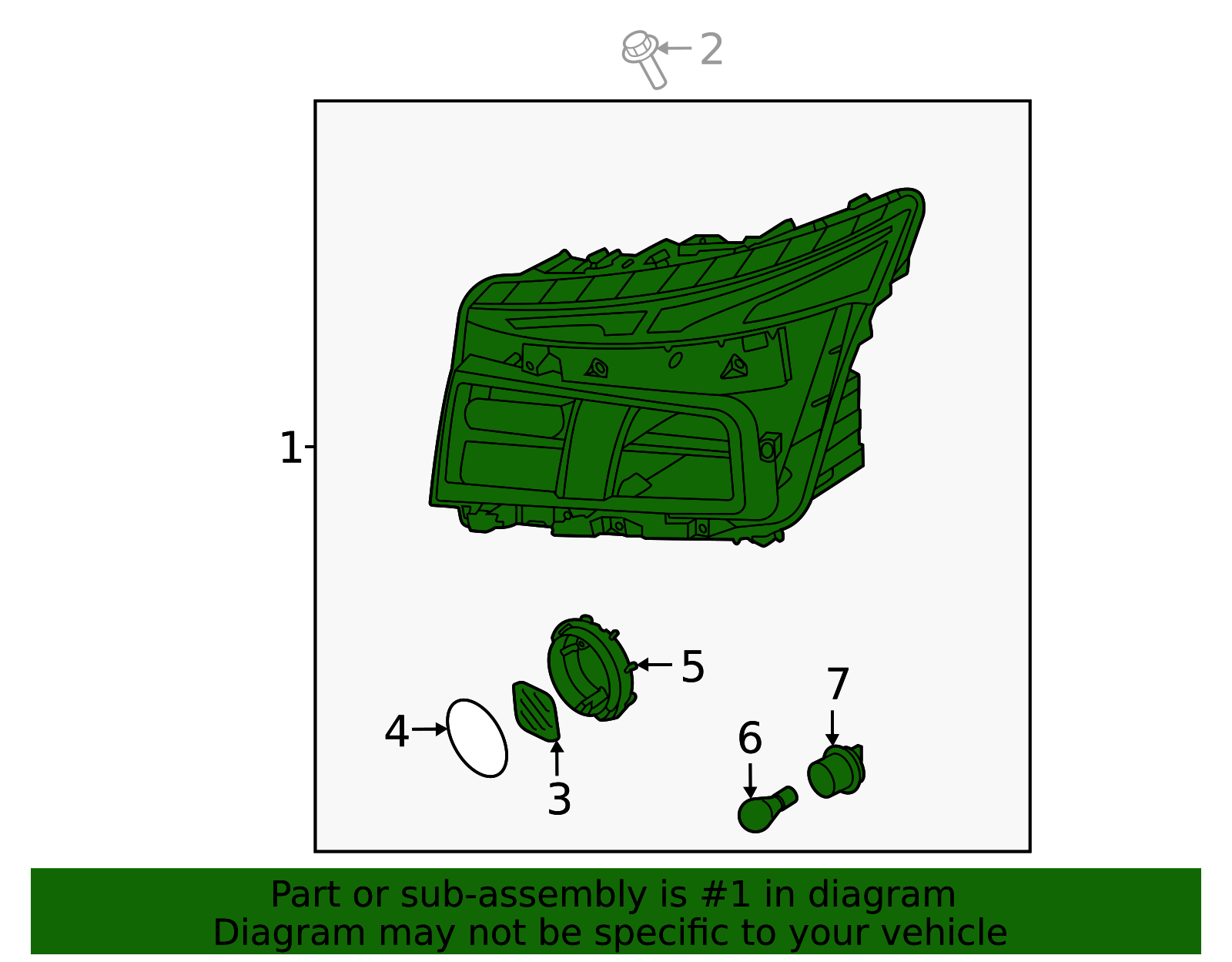 2

1

5

7

4

6

3

Part or sub-assembly is #1 in diagram
Diagram may not be specific to your vehicle