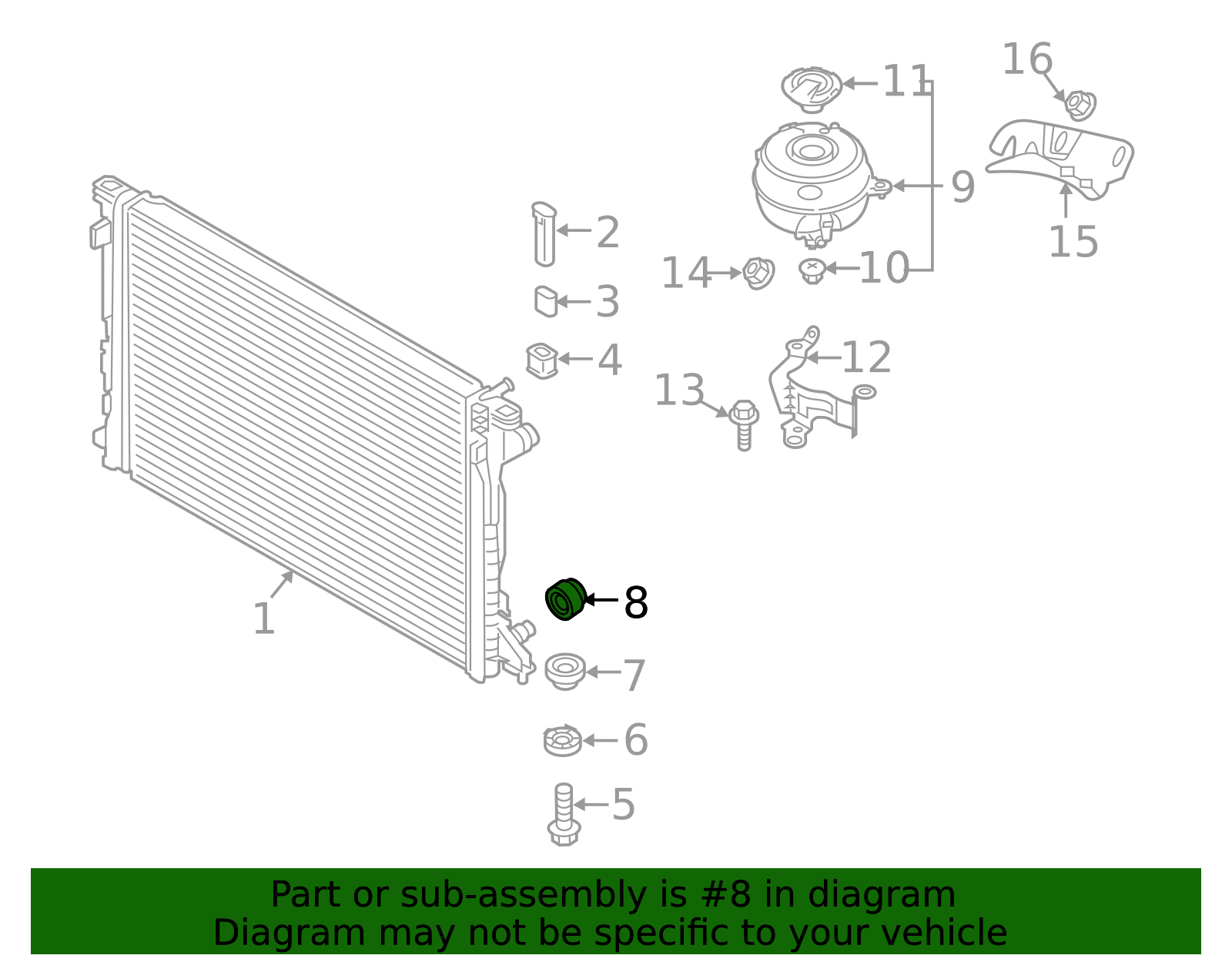 16
11
9
15
2
14
10
3
4
12
13
1
8
7
6
5

Part or sub-assembly is #8 in diagram
Diagram may not be specific to your vehicle