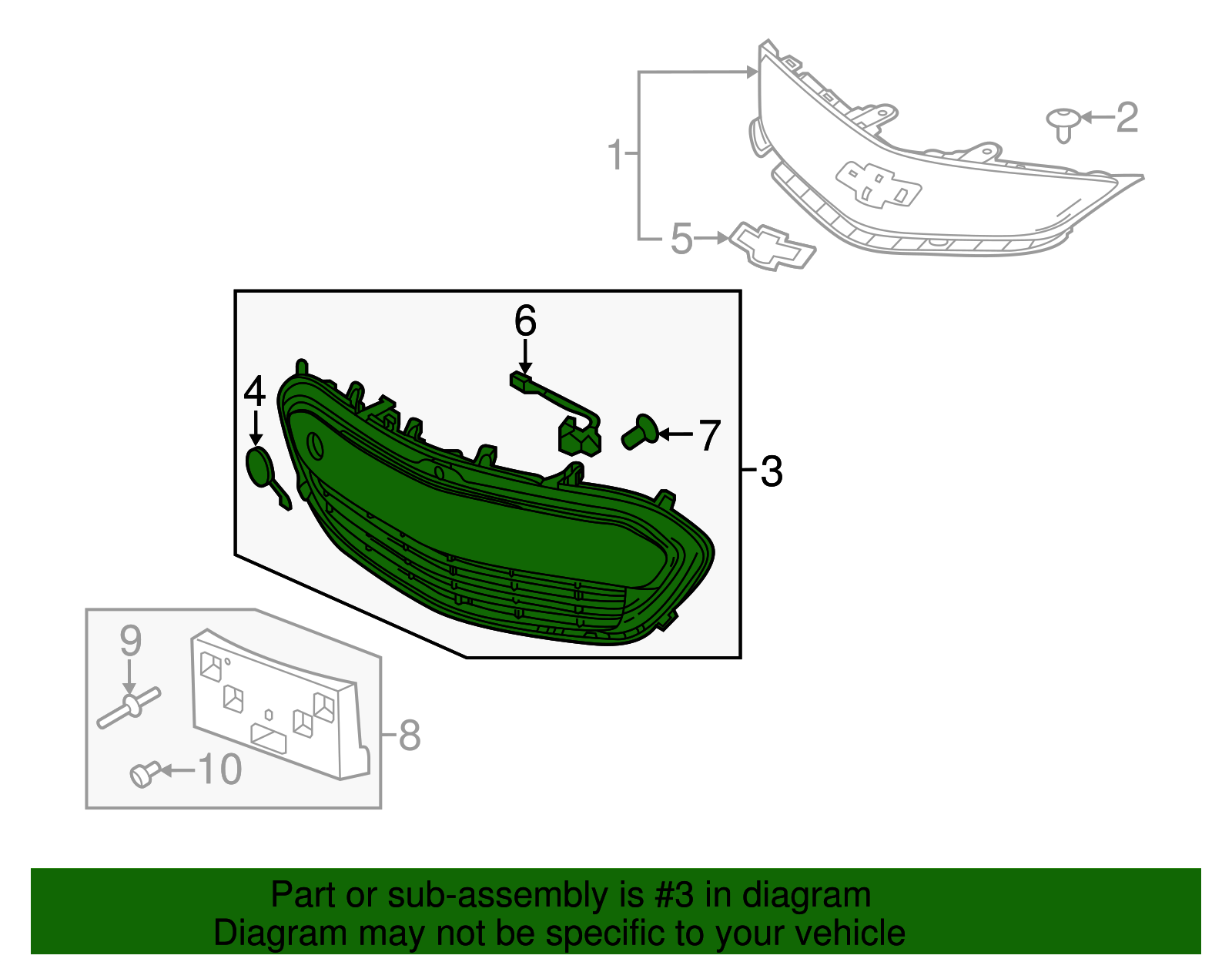 1
2
5
6
4
7
3
9
8
10

Part or sub-assembly is #3 in diagram
Diagram may not be specific to your vehicle