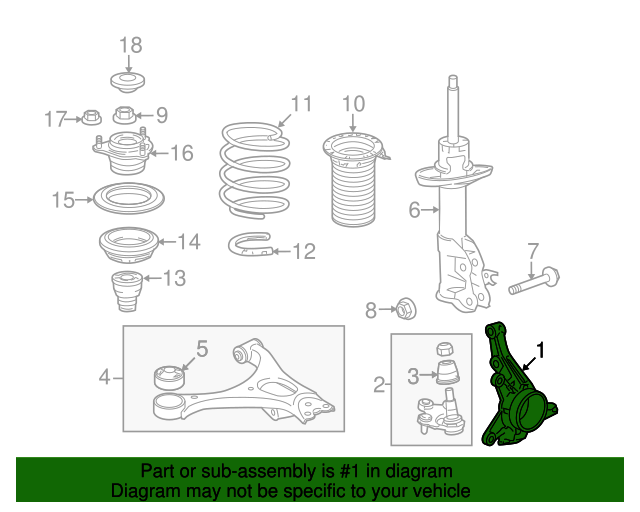 18
17
9
16
15
14
13
11
12
10
6
7
8
4
5
2
3
1

Part or sub-assembly is #1 in diagram
Diagram may not be specific to your vehicle