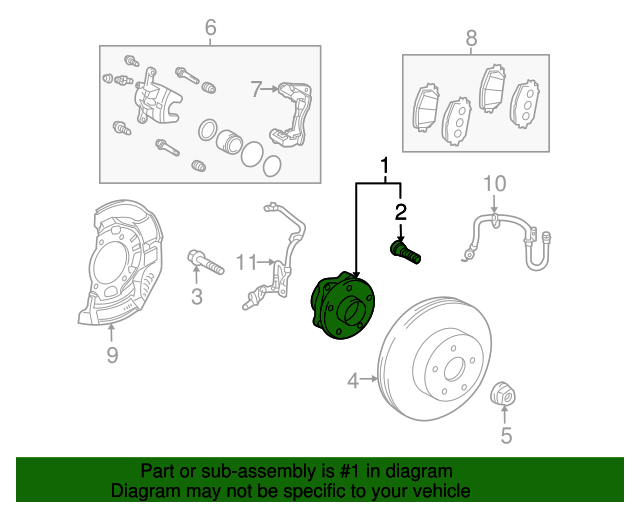 6
8
7
1
2
10
11
3
9
4
5

Part or sub-assembly is #1 in diagram
Diagram may not be specific to your vehicle