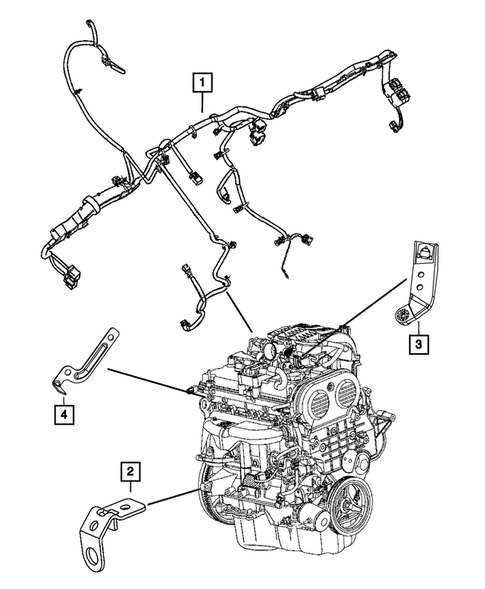 1

3

4

2