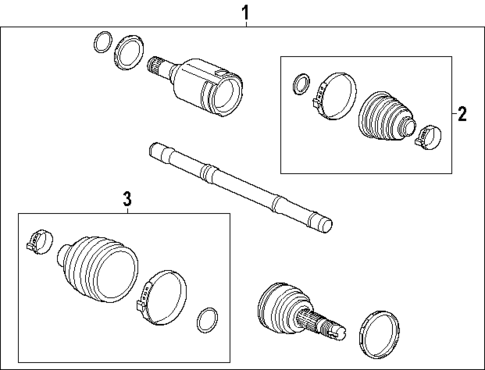 1
2
3