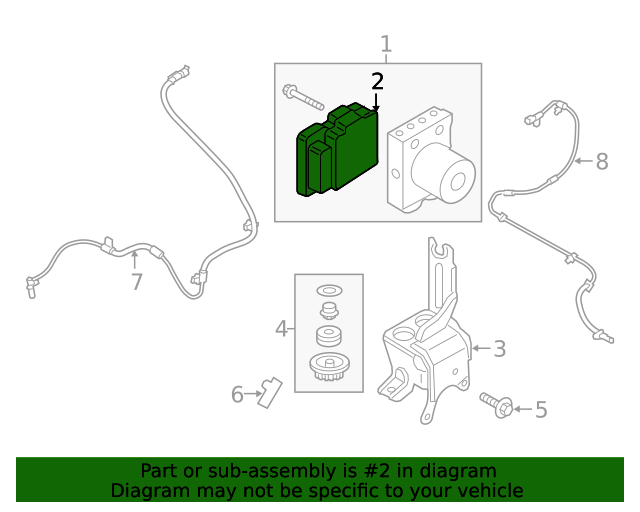 1
2
8
7
4
3
6
5

Part or sub-assembly is #2 in diagram
Diagram may not be specific to your vehicle