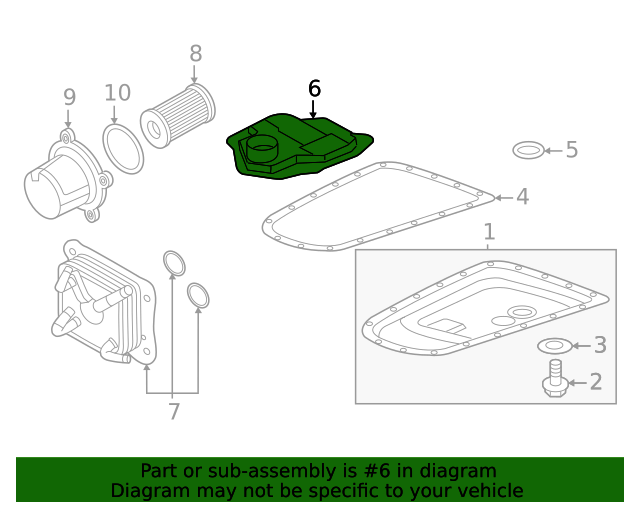 8
9
10
6
5
4
1
3
2
7

Part or sub-assembly is #6 in diagram
Diagram may not be specific to your vehicle