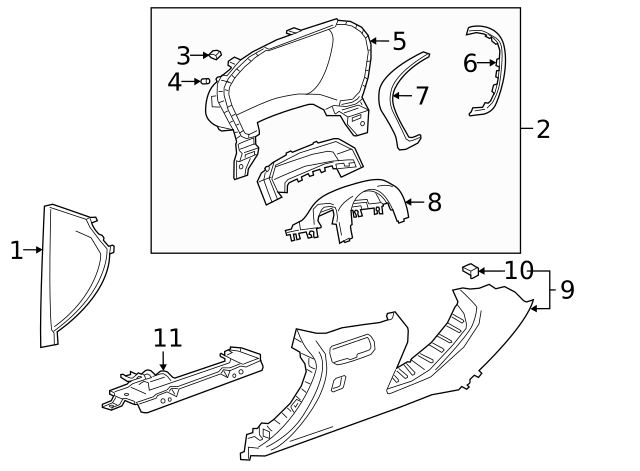 3
4
5
6
7
2
8
1
10
9
11