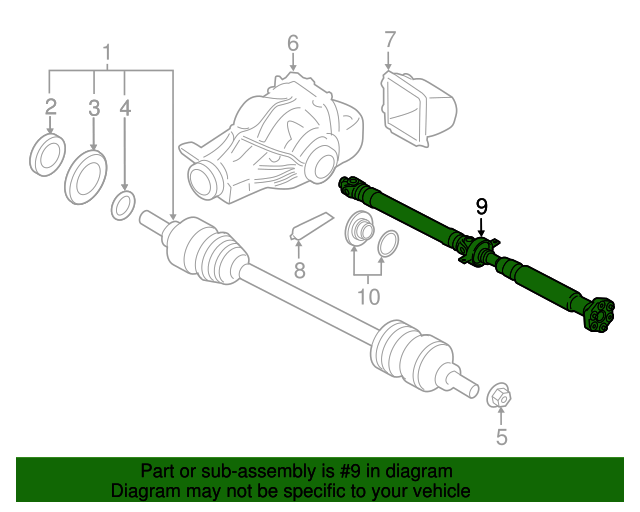 1
2
3
4
6
7
9
8
10
5

Part or sub-assembly is #9 in diagram
Diagram may not be specific to your vehicle