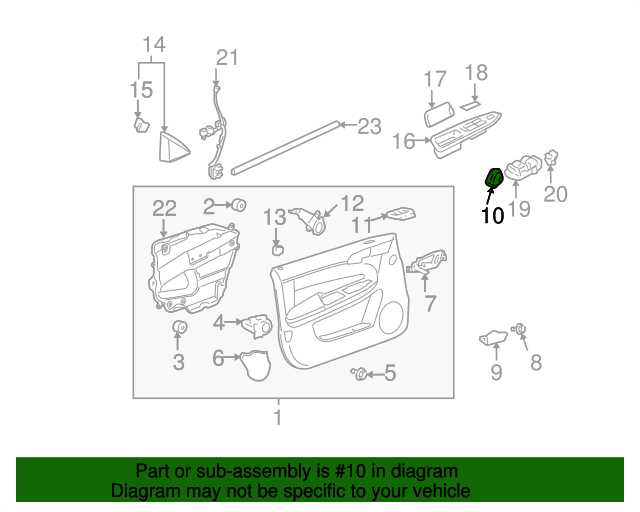 14
21
15
17
18
23
16
20
10
19
22
2
13
12
11
7
4
3
6
5
9
8
1

Part or sub-assembly is #10 in diagram
Diagram may not be specific to your vehicle