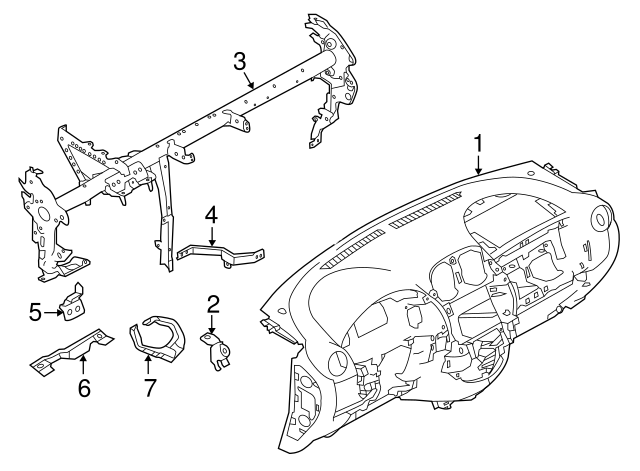 3
1
4
5
2
6
7