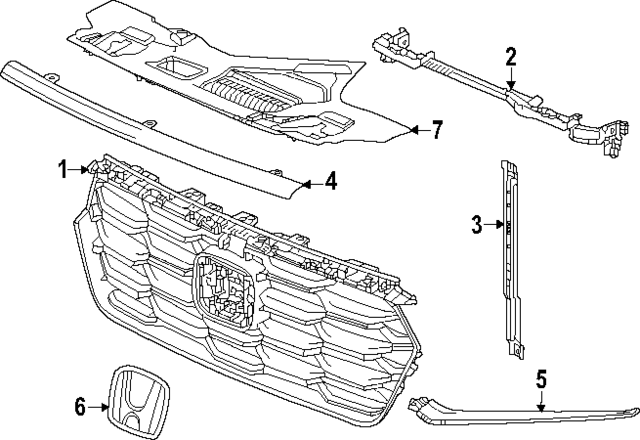 2
7
1
4
3
5
6