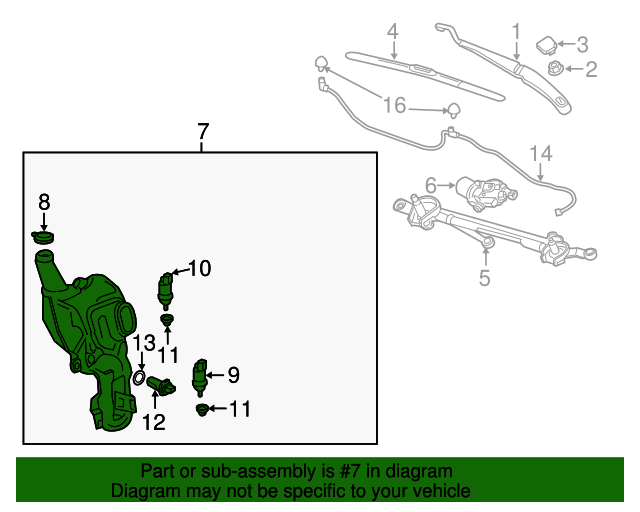 4
1
3
2
16
14
6
5
7
8
10
13
11
9
12
11

Part or sub-assembly is #7 in diagram
Diagram may not be specific to your vehicle