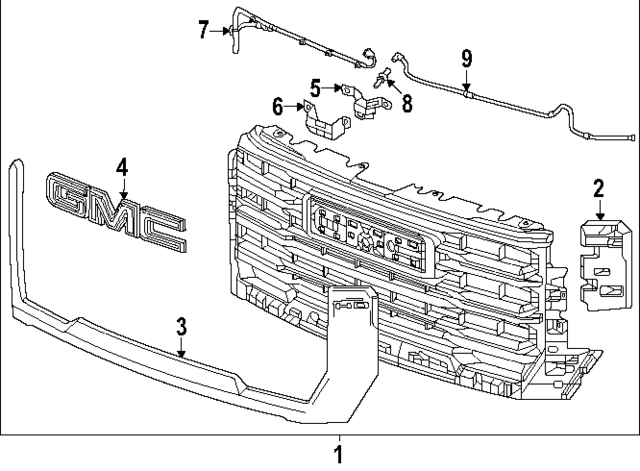 7
9
5
8
6
4
GMC
2
3
1