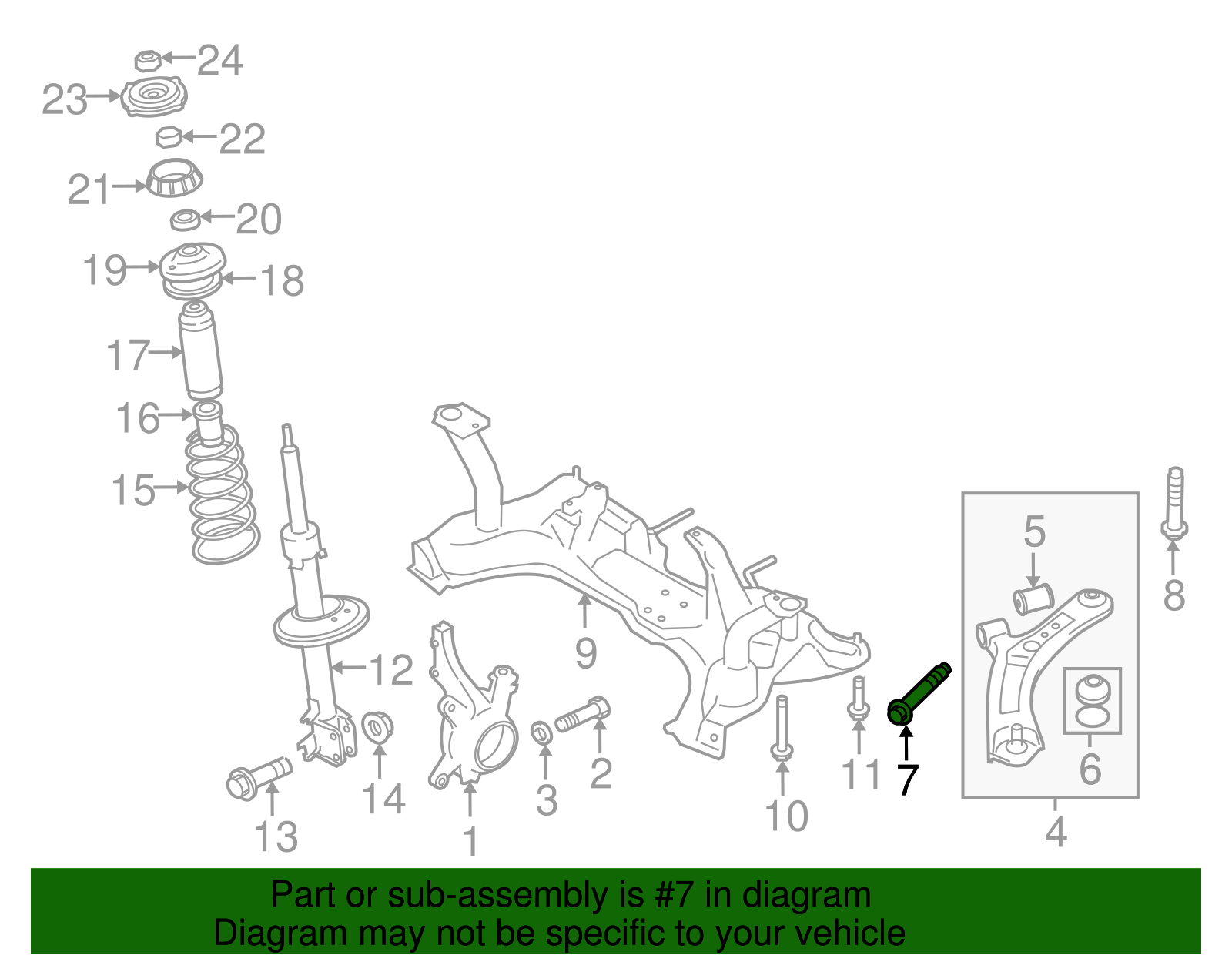 24
23
22
21
20
19
18
17
16
15
12
13
14
1
3
2
9
10
11
7
5
6
4
8

Part or sub-assembly is #7 in diagram
Diagram may not be specific to your vehicle