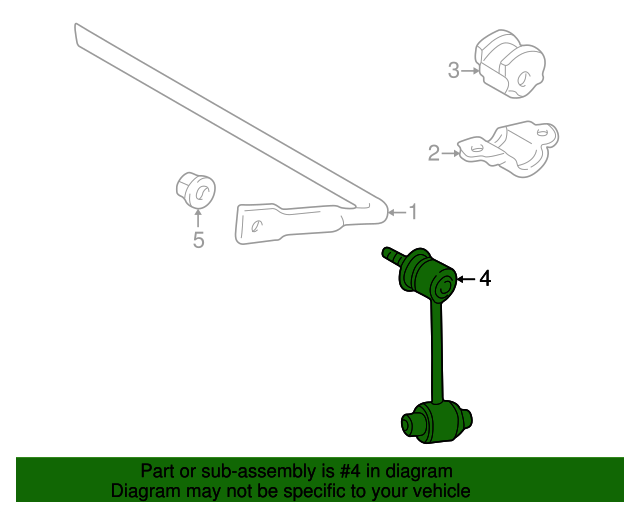 3
2
1
5
4

Part or sub-assembly is #4 in diagram
Diagram may not be specific to your vehicle