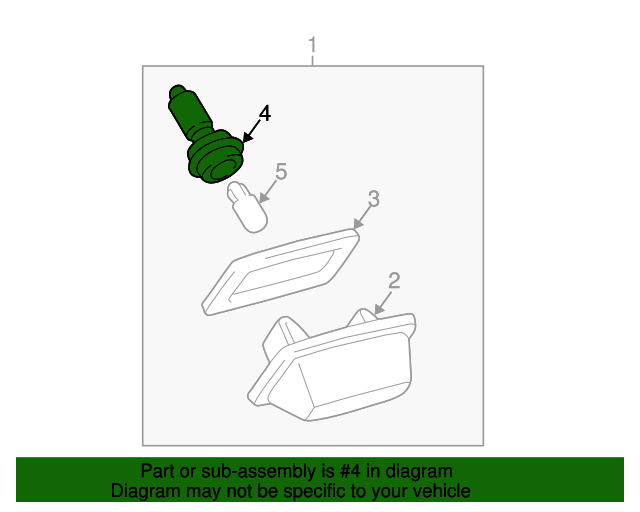 1
4
5
3
2

Part or sub-assembly is #4 in diagram
Diagram may not be specific to your vehicle