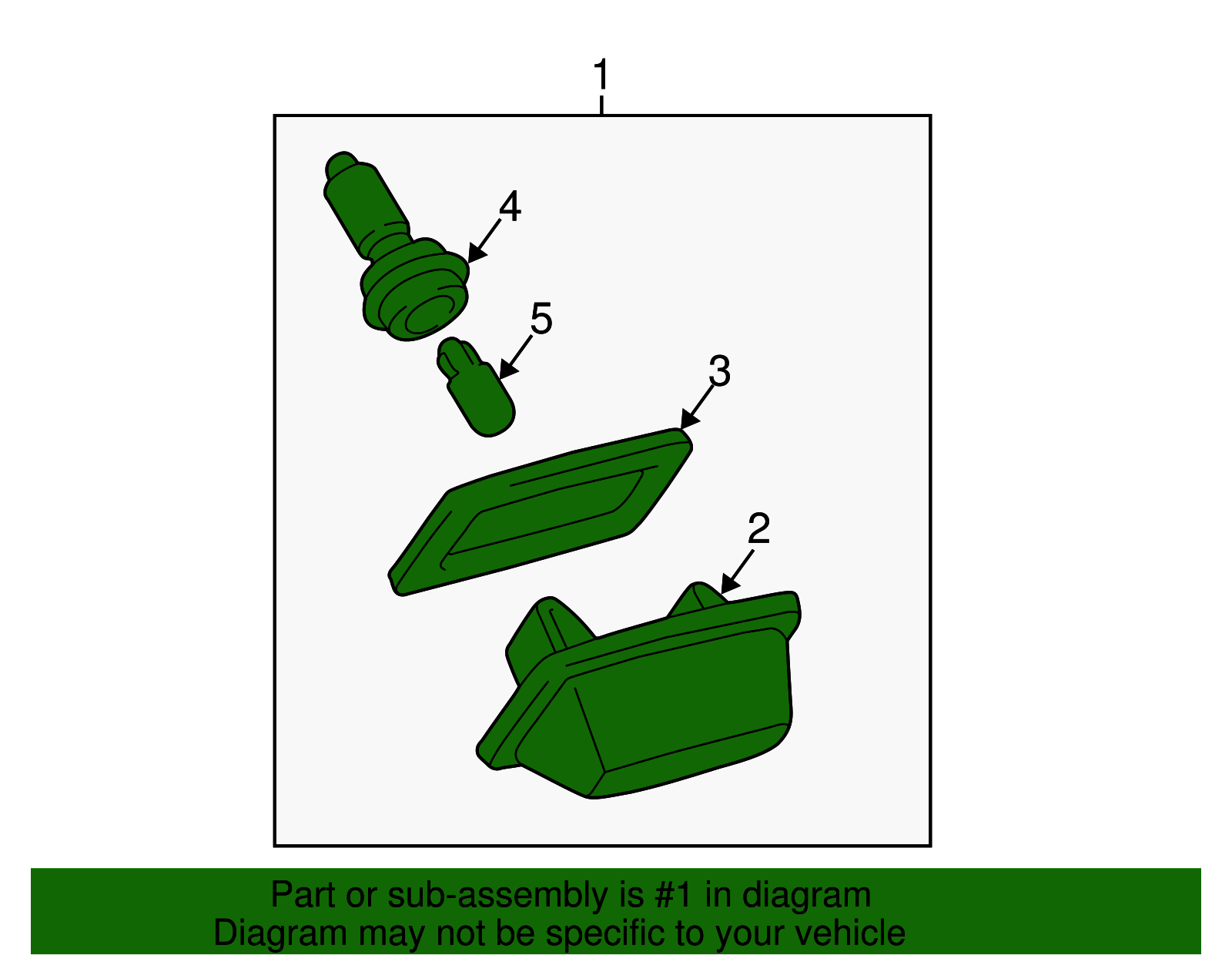 1
4
5
3
2

Part or sub-assembly is #1 in diagram
Diagram may not be specific to your vehicle