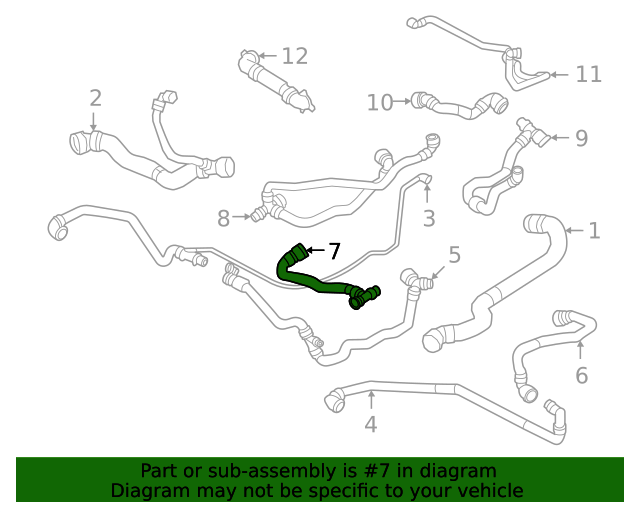 12
11
2
10
9
8
3
1
7
5
6
4

Part or sub-assembly is #7 in diagram
Diagram may not be specific to your vehicle