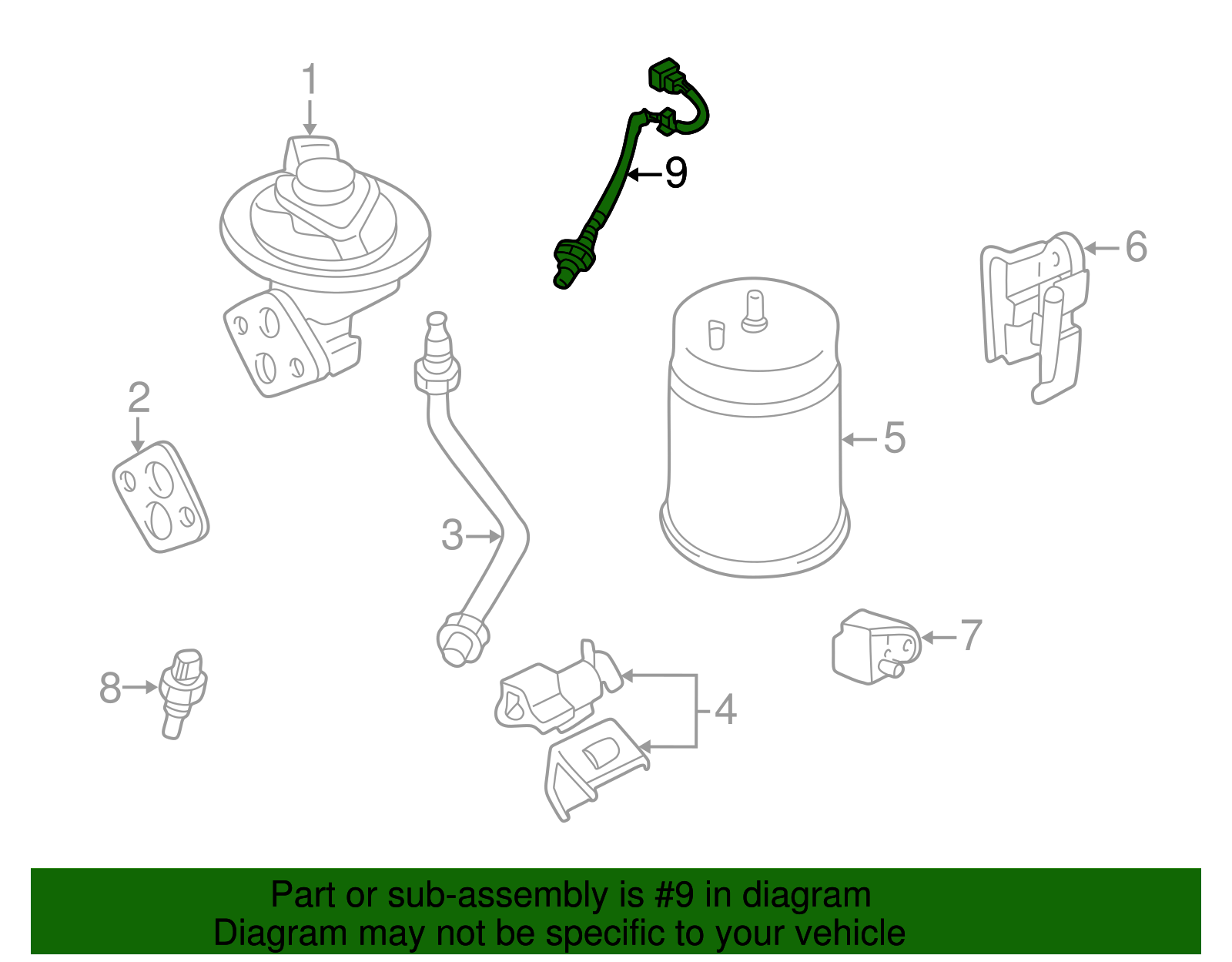 1

9

6

2

5

3

7

8

4

Part or sub-assembly is #9 in diagram
Diagram may not be specific to your vehicle