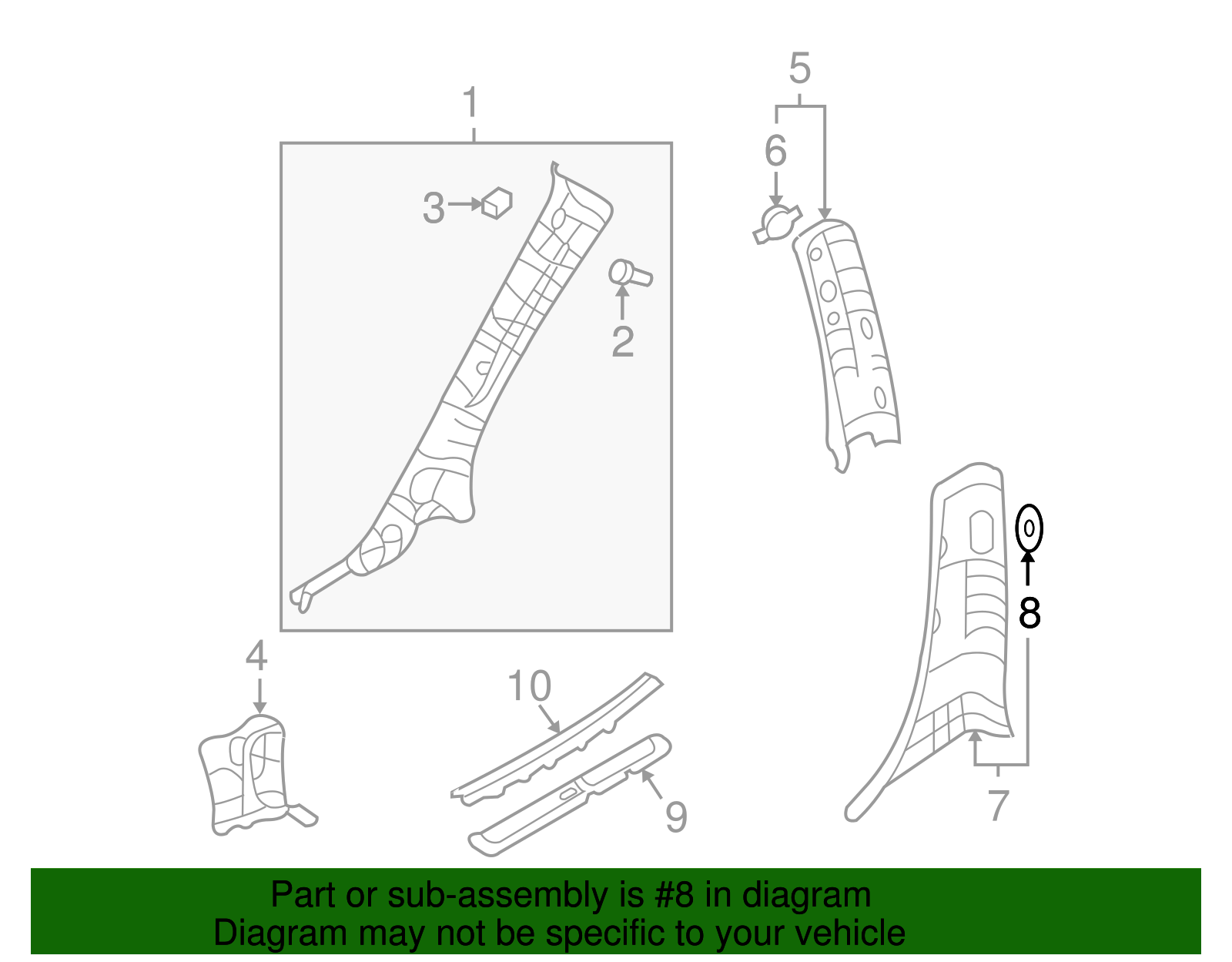 1
5
6
3
2
8
4
10
9
7

Part or sub-assembly is #8 in diagram
Diagram may not be specific to your vehicle