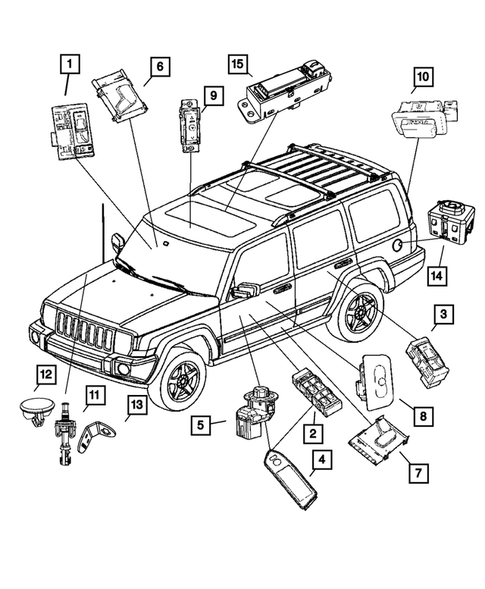 1
6
15
9
10
14
3
12
11
13
5
2
8
4
7