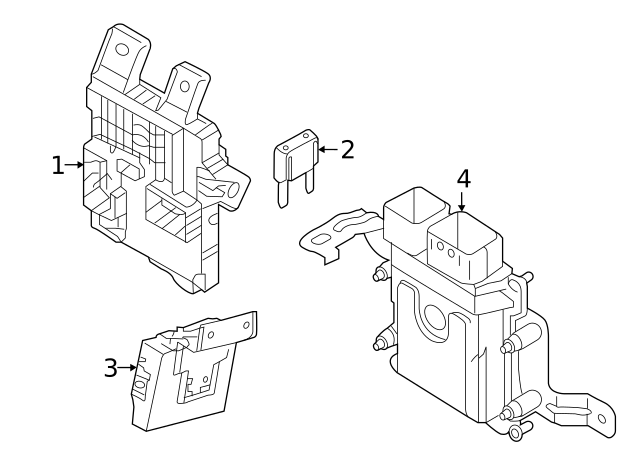 1
2
4
3