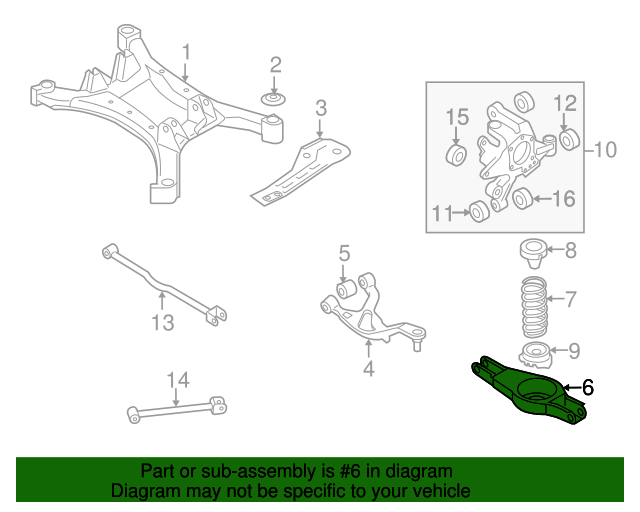 1
2
3
15
12
10
11
16
5
8
7
13
4
9
6
14

Part or sub-assembly is #6 in diagram
Diagram may not be specific to your vehicle