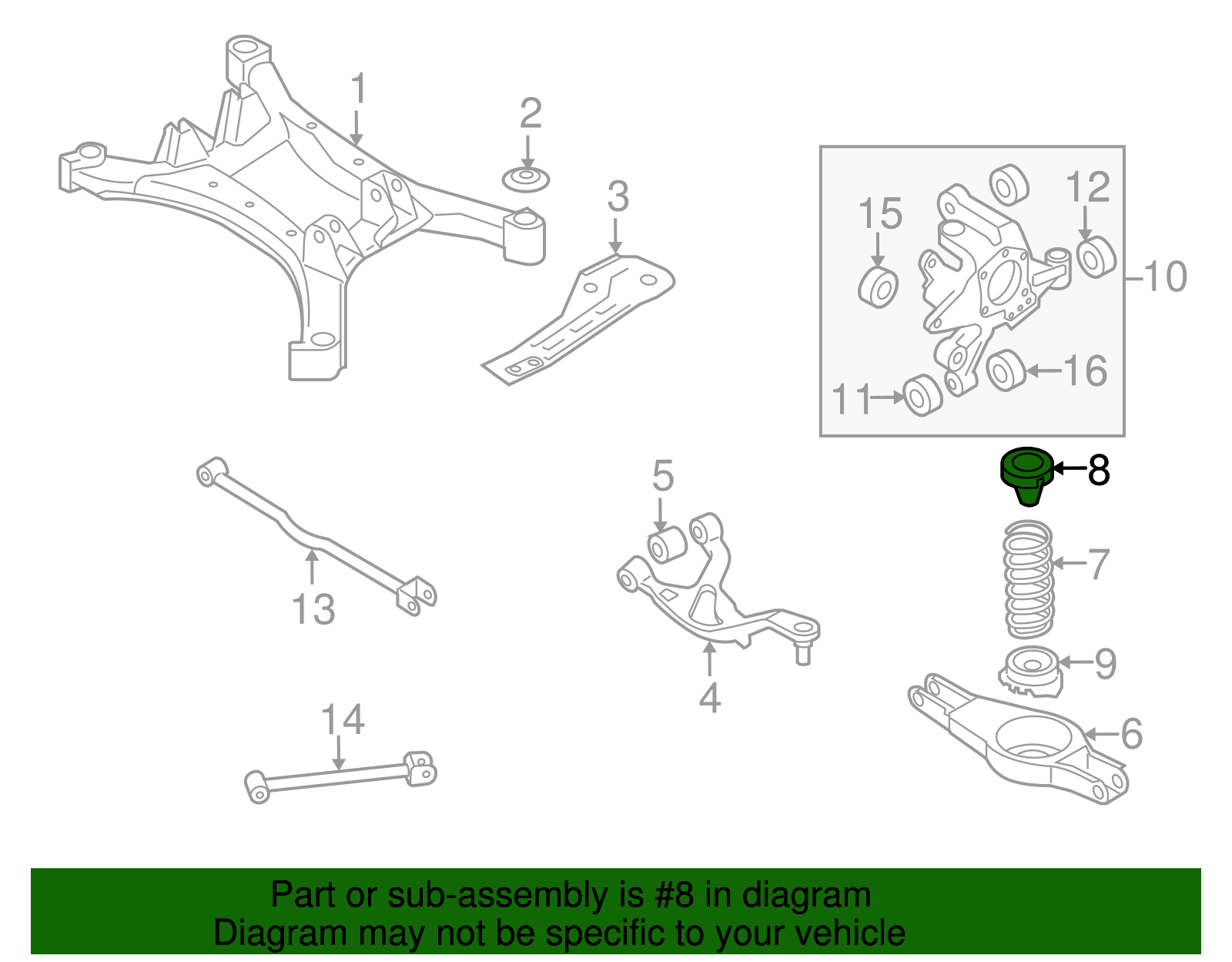 1
2
3
15
12
10
16
11
8
5
7
13
9
4
14
6

Part or sub-assembly is #8 in diagram
Diagram may not be specific to your vehicle