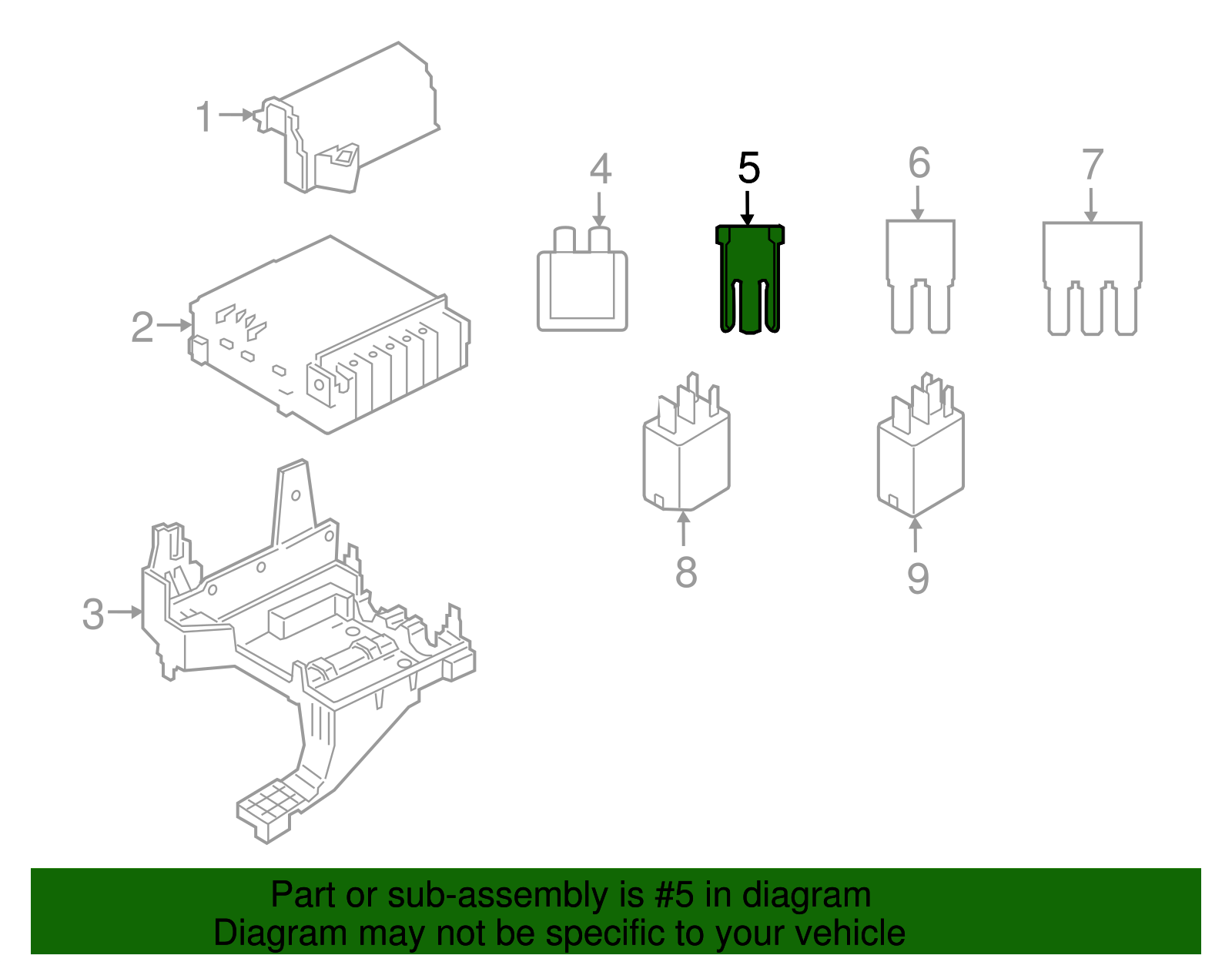 1
2
3
4
5
6
7
8
9

Part or sub-assembly is #5 in diagram
Diagram may not be specific to your vehicle