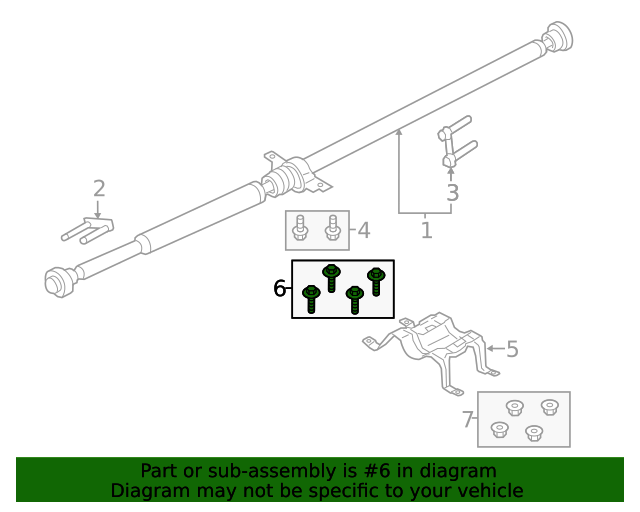 2

3

1

4

6

5

7

Part or sub-assembly is #6 in diagram
Diagram may not be specific to your vehicle