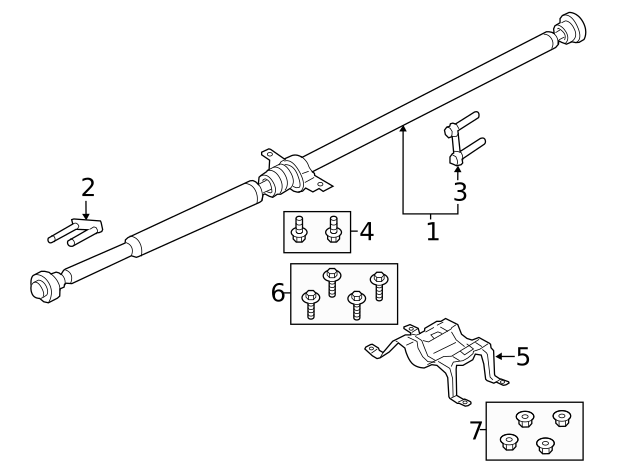 2
3
1
4
6
5
7