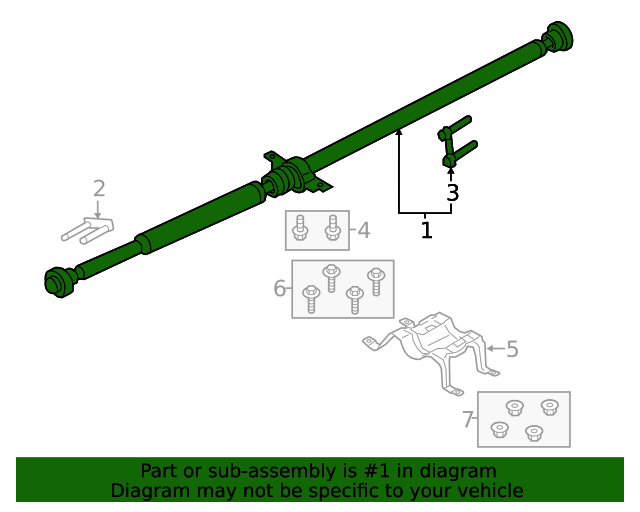 2
3
1
4
6
5
7

Part or sub-assembly is #1 in diagram
Diagram may not be specific to your vehicle