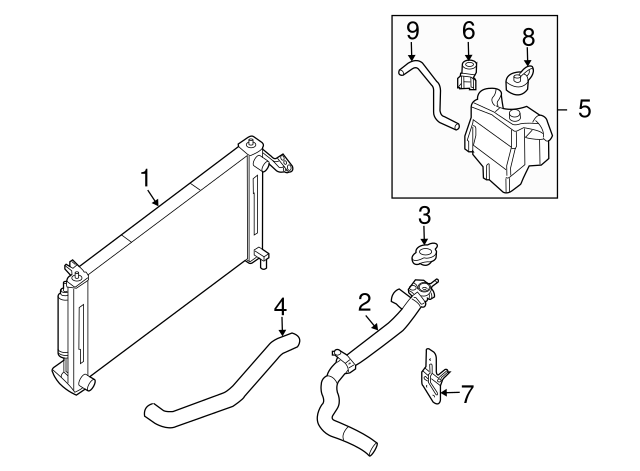 9
6
8
5
1
3
2
4
7