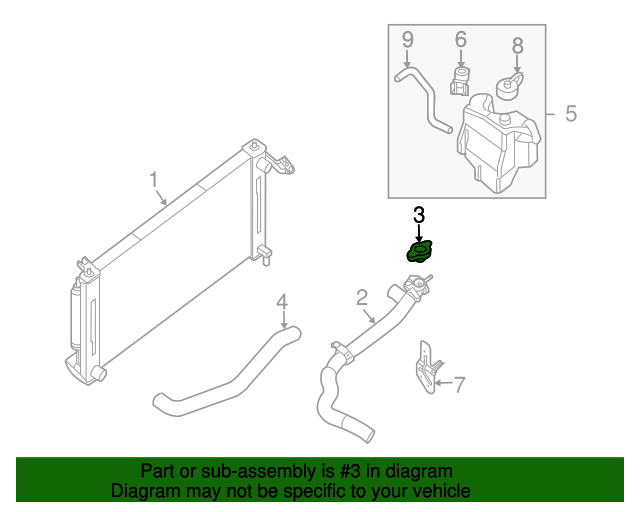 9
6
8
5
1
3
4
2
7

Part or sub-assembly is #3 in diagram
Diagram may not be specific to your vehicle