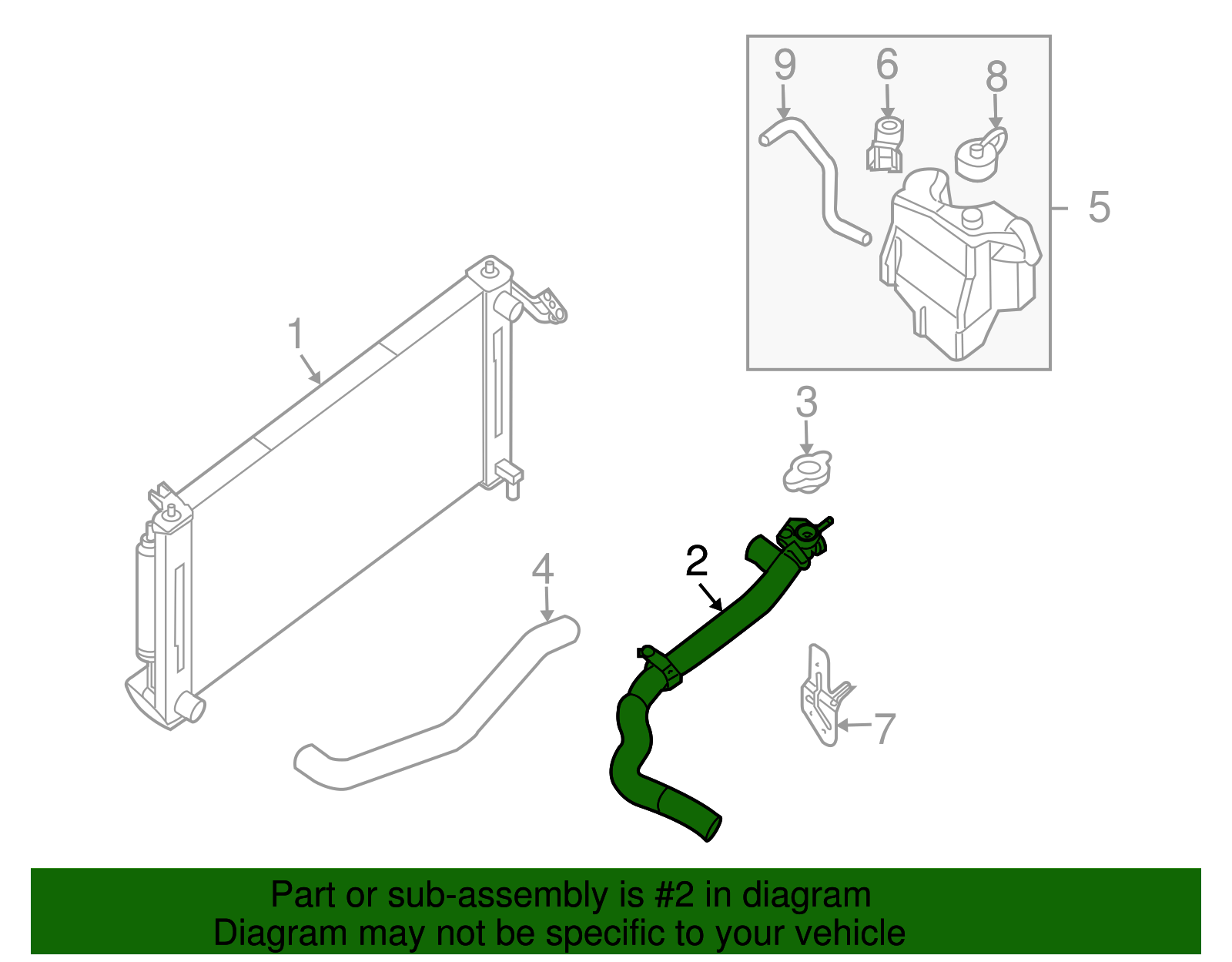 9
6
8
5
1
3
2
4
7

Part or sub-assembly is #2 in diagram
Diagram may not be specific to your vehicle