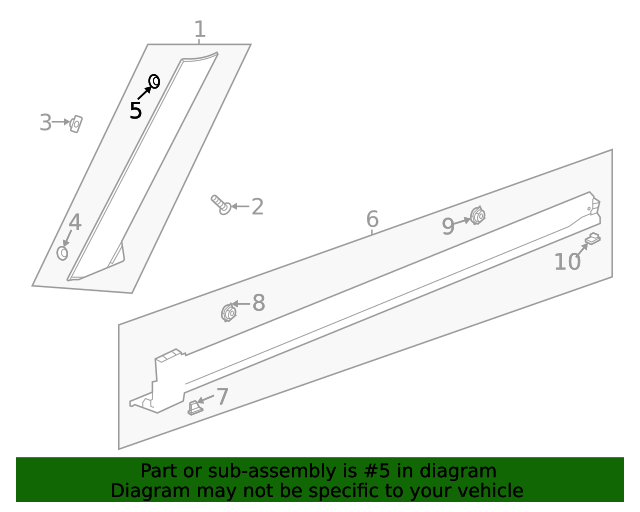 1
5
3
2
4
6
9
10
8
7

Part or sub-assembly is #5 in diagram
Diagram may not be specific to your vehicle