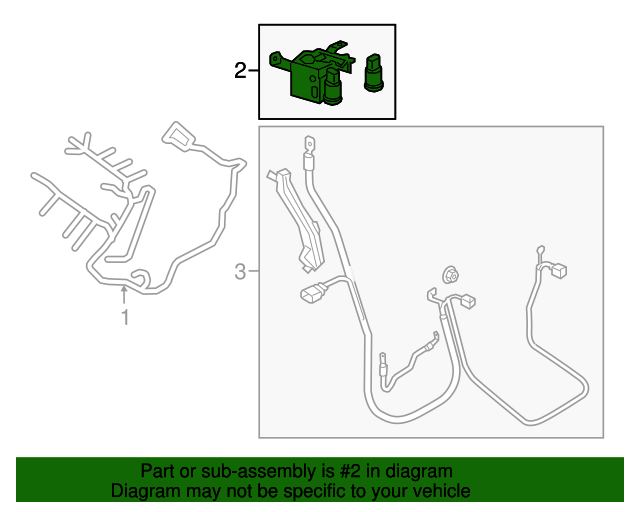 2

3

1

Part or sub-assembly is #2 in diagram
Diagram may not be specific to your vehicle