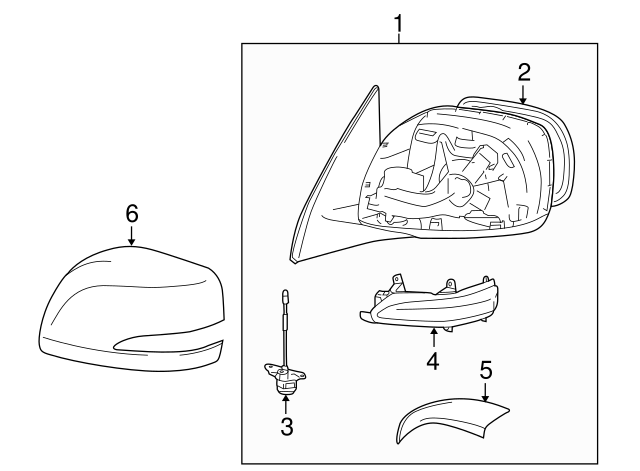 1
2
6
4
5
3