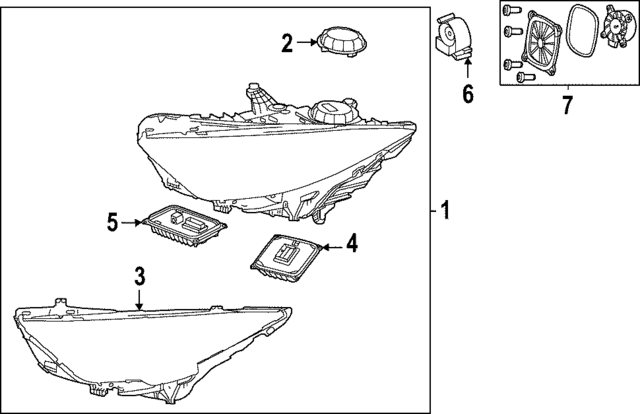 2
6
7
1
5
4
3