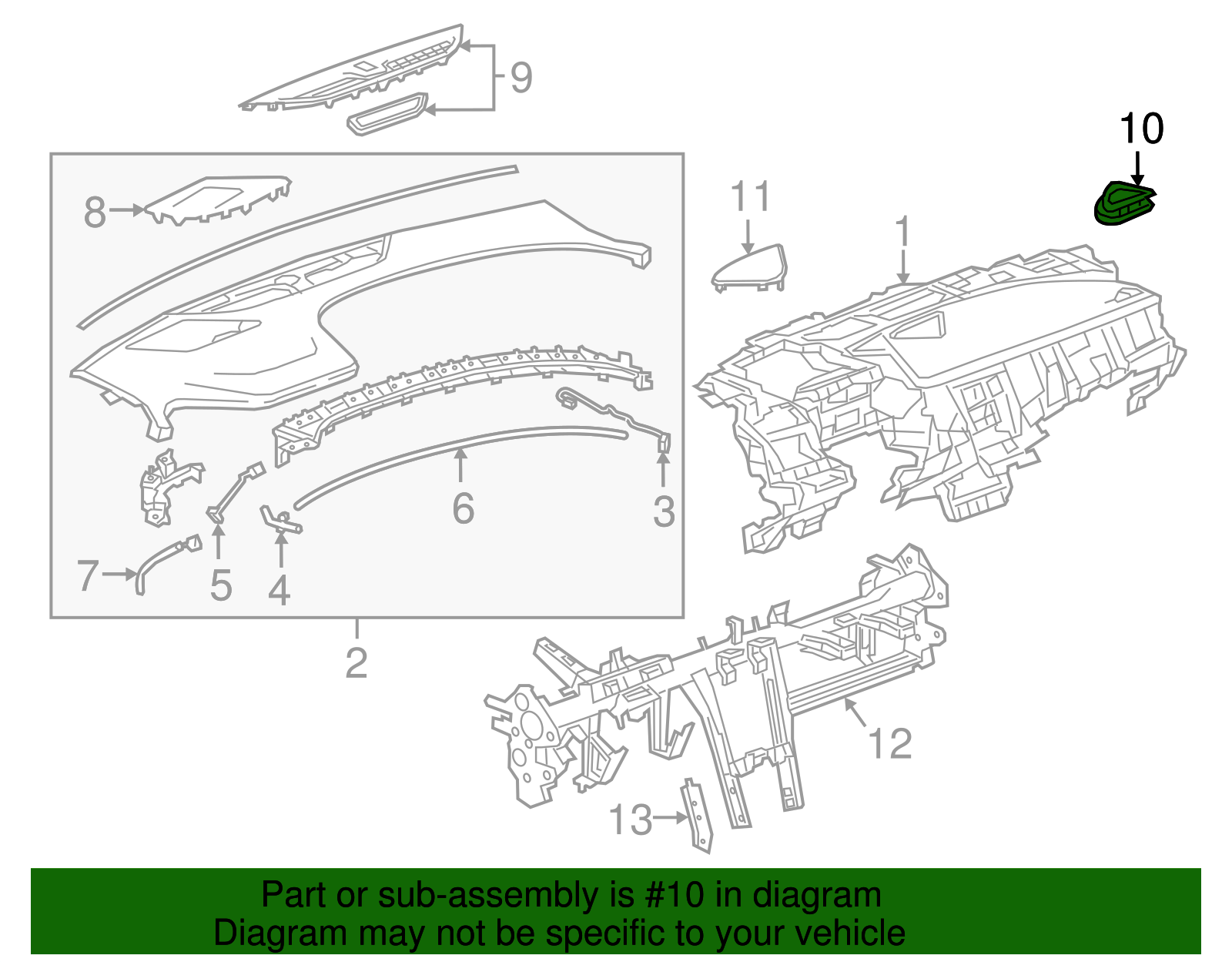 9
10
8
11
1
6
3
7
5
4
2
12
13

Part or sub-assembly is #10 in diagram
Diagram may not be specific to your vehicle