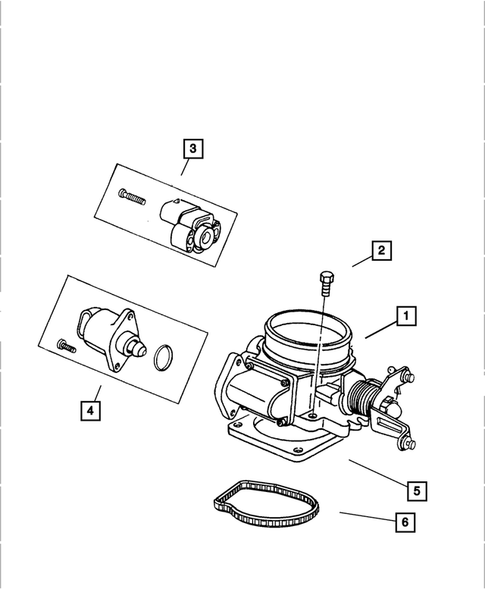 3
2
1
4
5
6