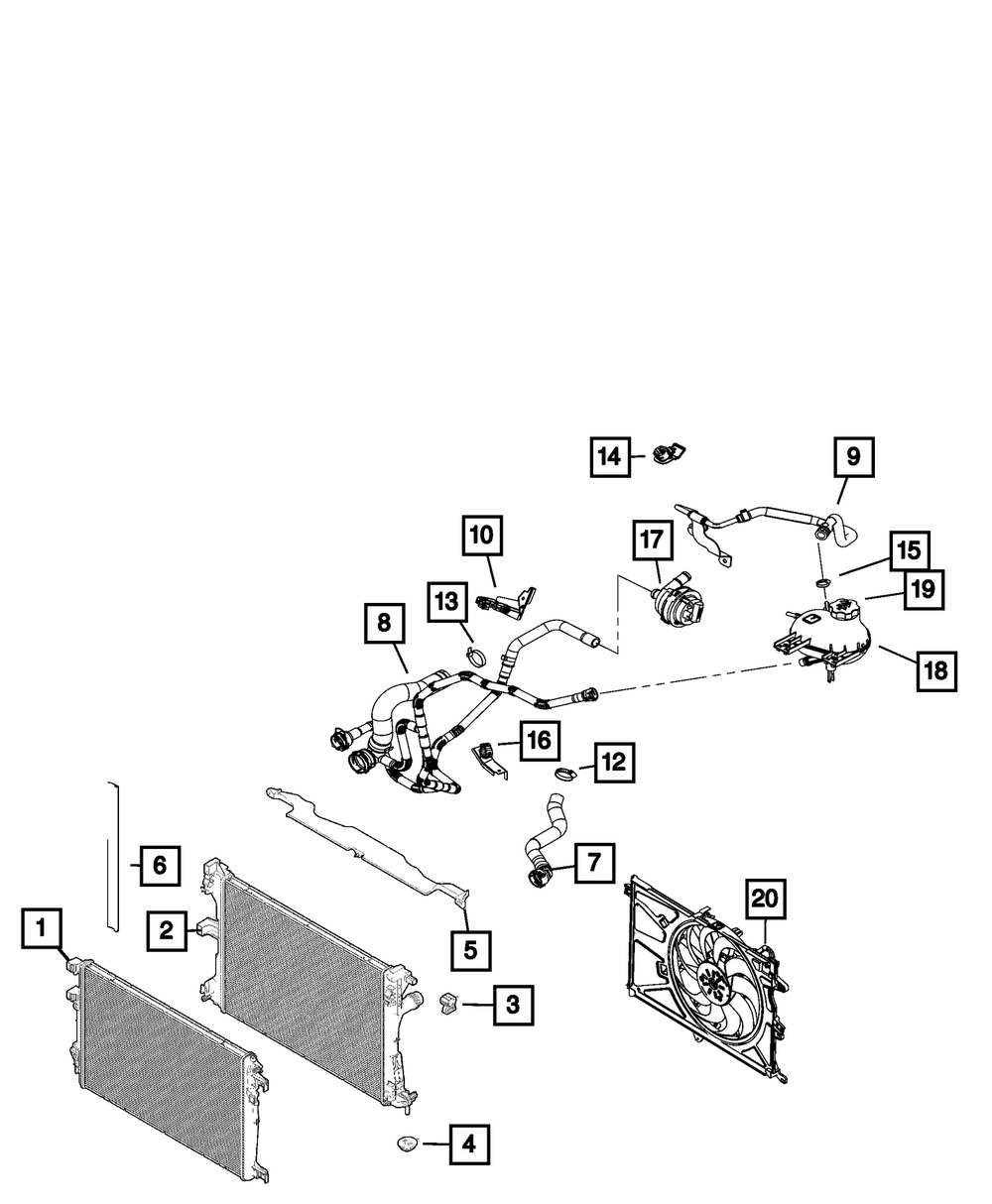 14
9
10
17
15
19
13
8
18
16
12
6
7
20
1
2
5
3
4