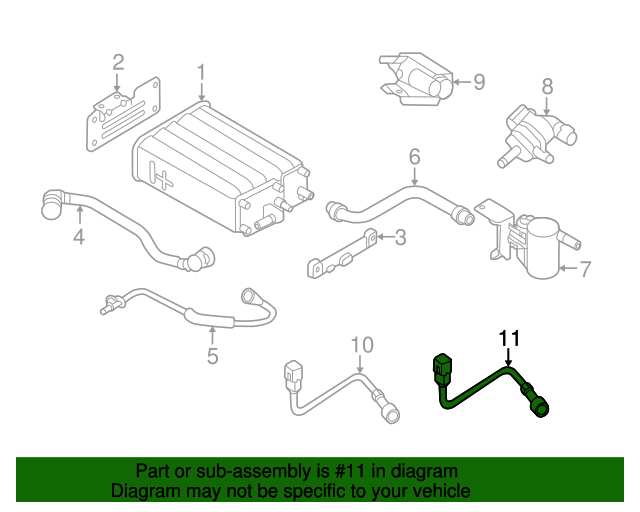 2
1
9
8
6
4
3
7
5
10
11

Part or sub-assembly is #11 in diagram
Diagram may not be specific to your vehicle