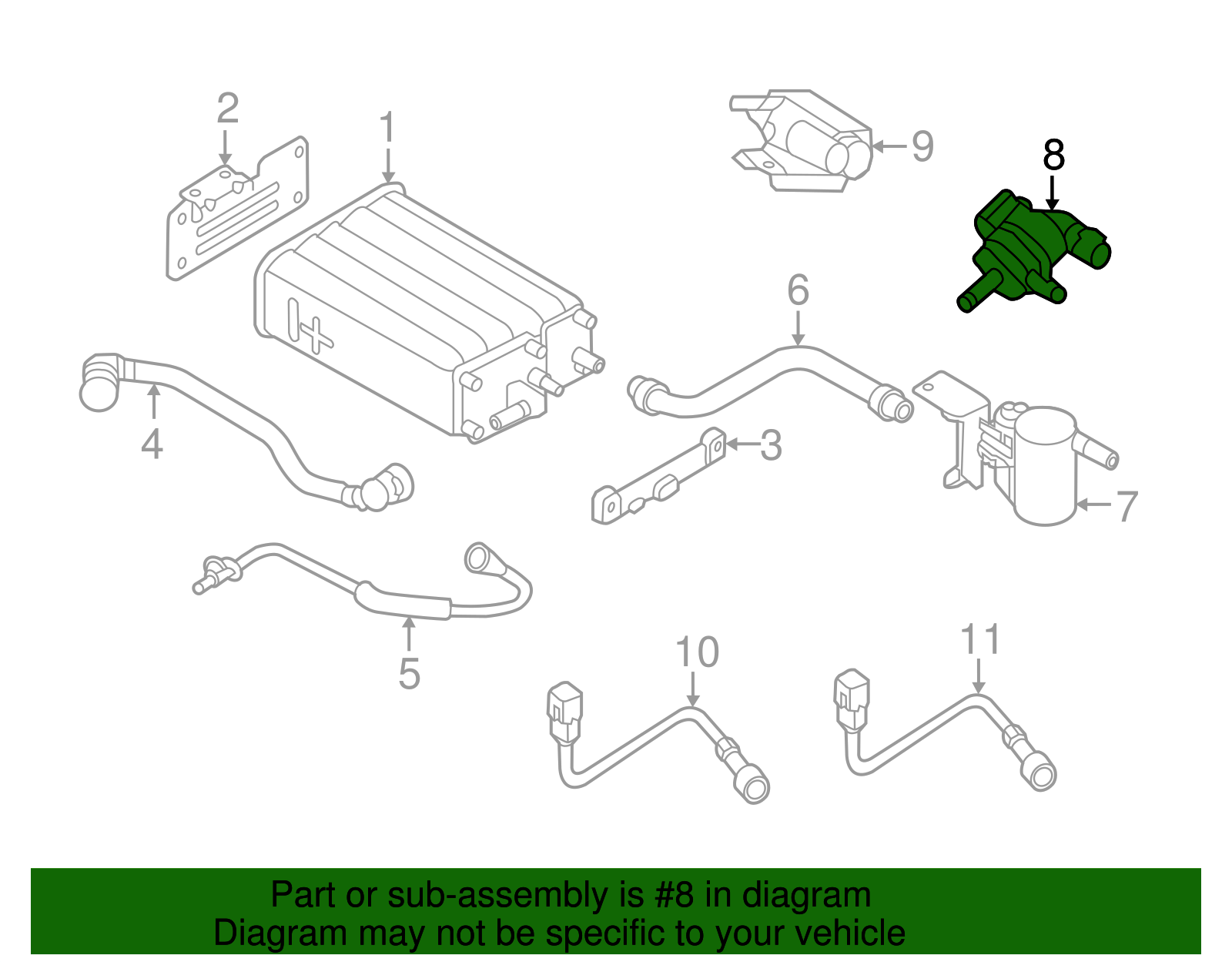 2
1
9
8
6
4
3
7
5
10
11

Part or sub-assembly is #8 in diagram
Diagram may not be specific to your vehicle